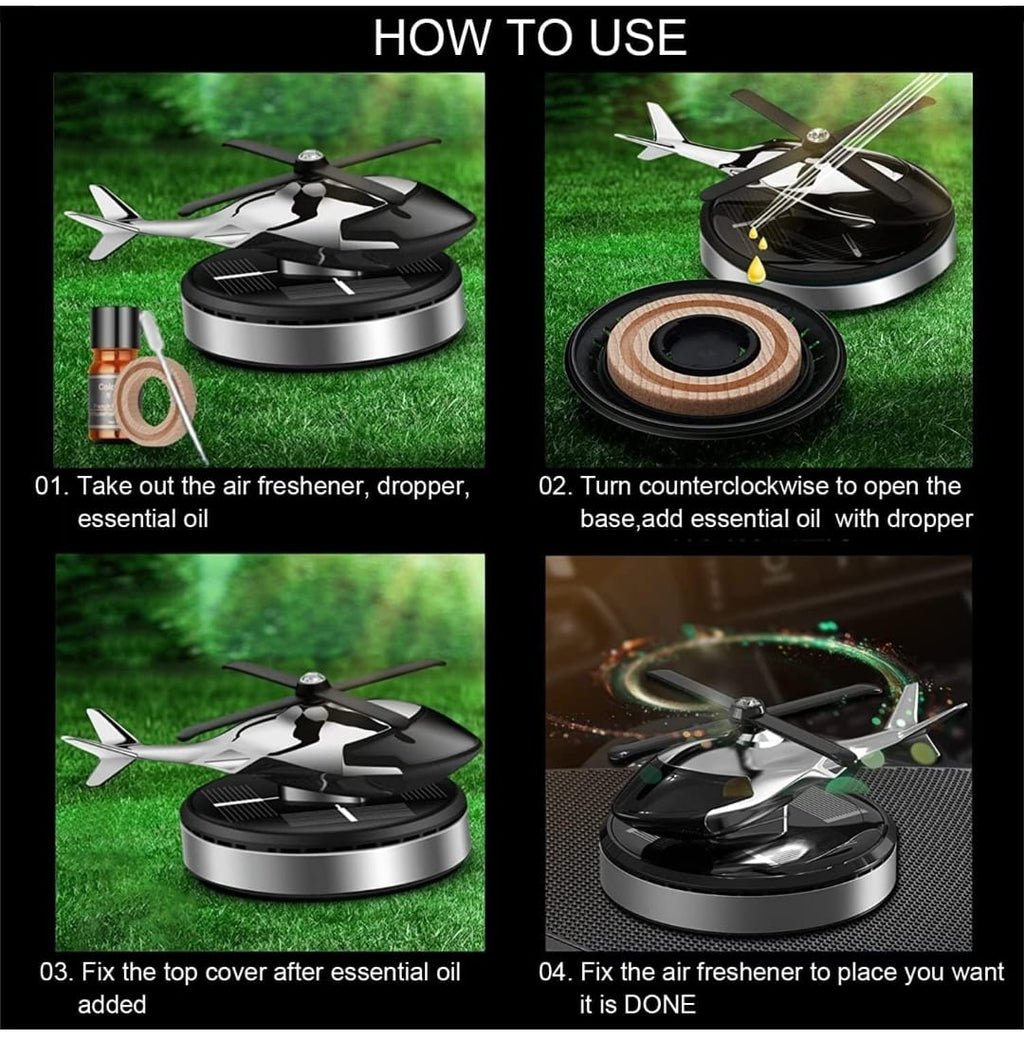 HOW TO USE

01. Take out the air freshener, dropper, essential oil

02. Turn counterclockwise to open the base,add essential oil with dropper

03. Fix the top cover after essential oil added

04. Fix the air freshener to place you want it is DONE